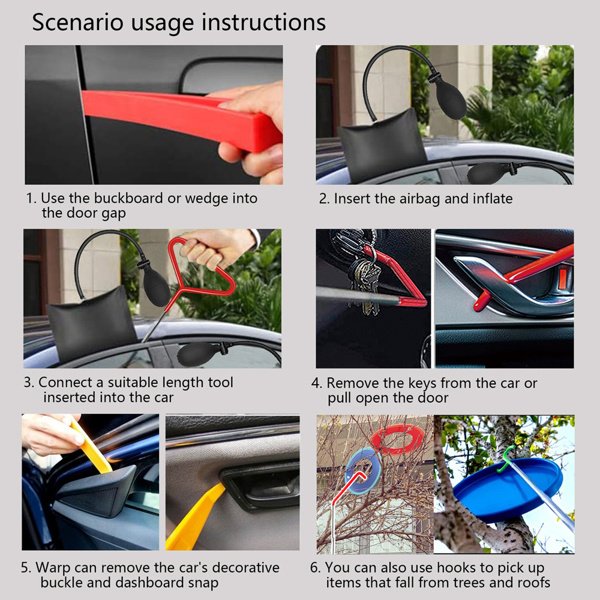 Scenario usage instructions

1. Use the buckboard or wedge into the door gap

2. Insert the airbag and inflate

3. Connect a suitable length tool inserted into the car

4. Remove the keys from the car or pull open the door

5. Warp can remove the car's decorative buckle and dashboard snap

6. You can also use hooks to pick up items that fall from trees and roofs